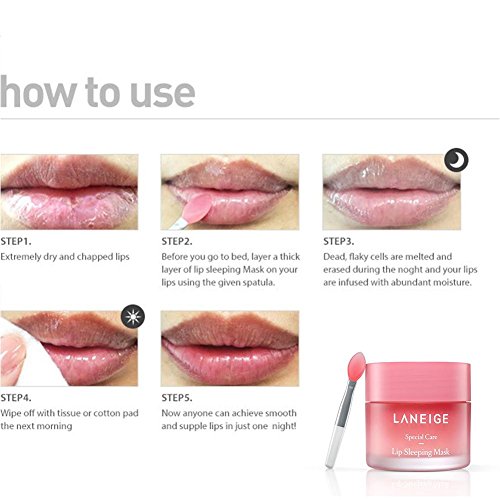 how to use

STEP1.
Extremely dry and chapped lips

STEP2.
Before you go to bed, layer a thick layer of lip sleeping Mask on your lips using the given spatula.

STEP3.
Dead, flaky cells are melted and erased during the noght and your lips are infused with abundant moisture.

STEP4.
Wipe off with tissue or cotton pad the next morning

STEP5.
Now anyone can achieve smooth and supple lips in just one night!

LANEIGE
Special Care
Lip Sleeping Mask